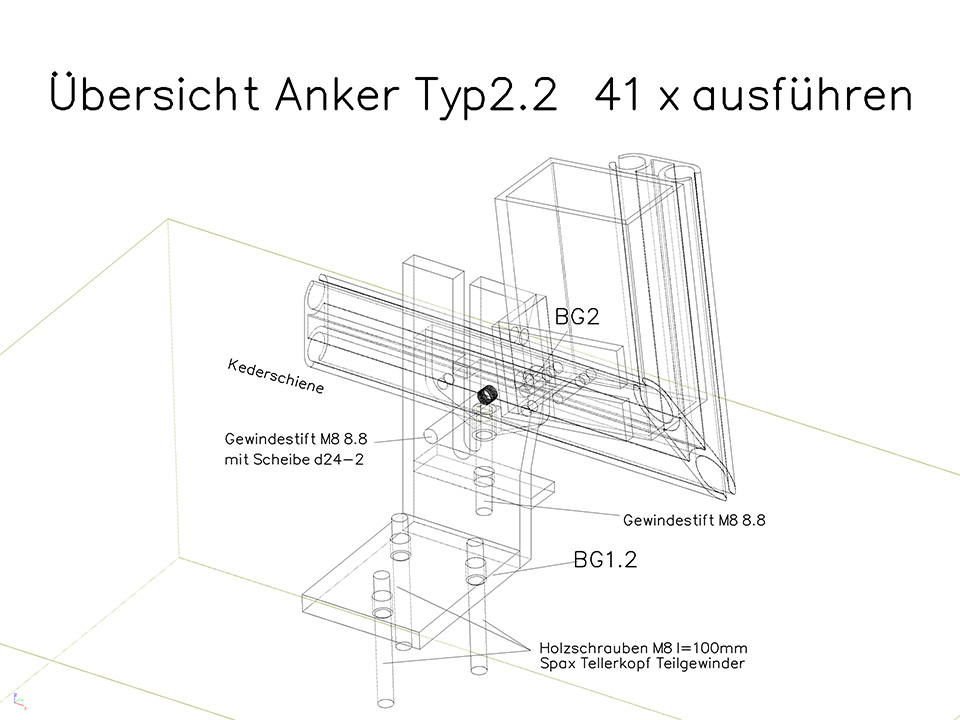 Übersicht Anker Typ2.2   41 x ausführen

BG2

Kederschiene

Gewindestift M8 8.8
mit Scheibe d24-2

Gewindestift M8 8.8

BG1.2

Holzschrauben M8 l=100mm
Spax Tellerkopf Teilgewinder