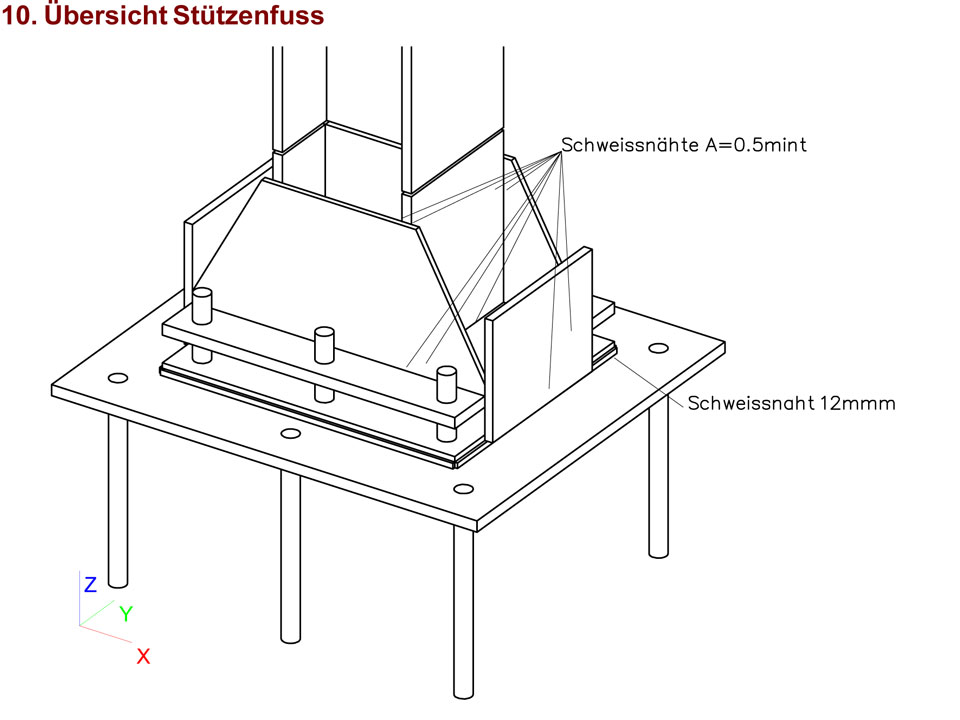 10. Übersicht Stützenfuss

Schweissnähte A=0.5mint

Schweissnaht 12mmm

Z
Y
X