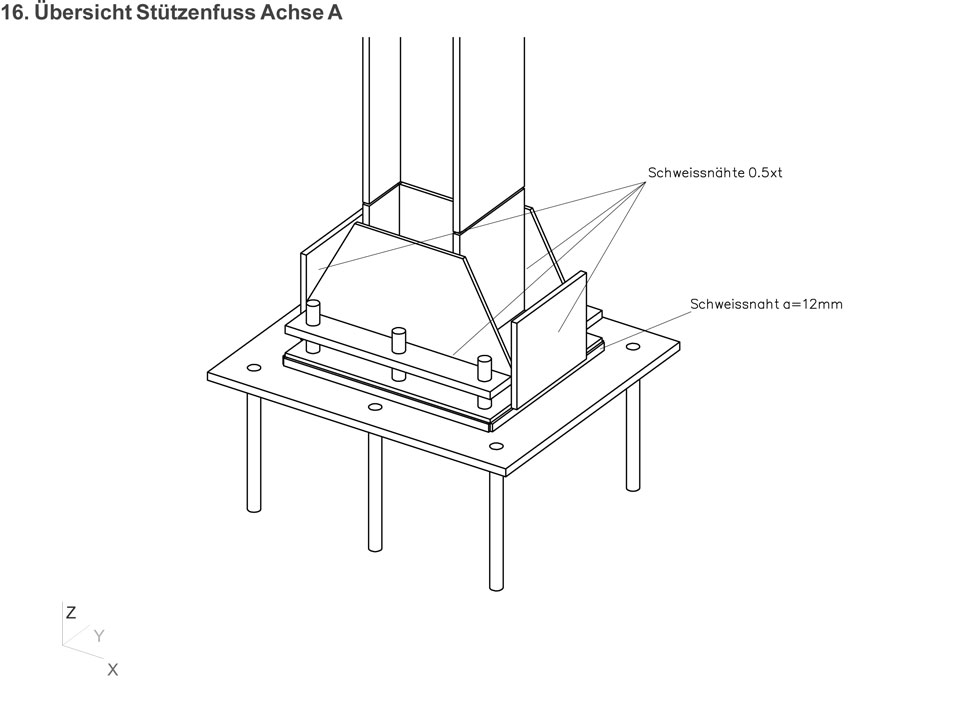 16. Übersicht Stützenfuss Achse A

Schweissnähte 0.5xt

Schweissnaht a=12mm

Z
Y
X