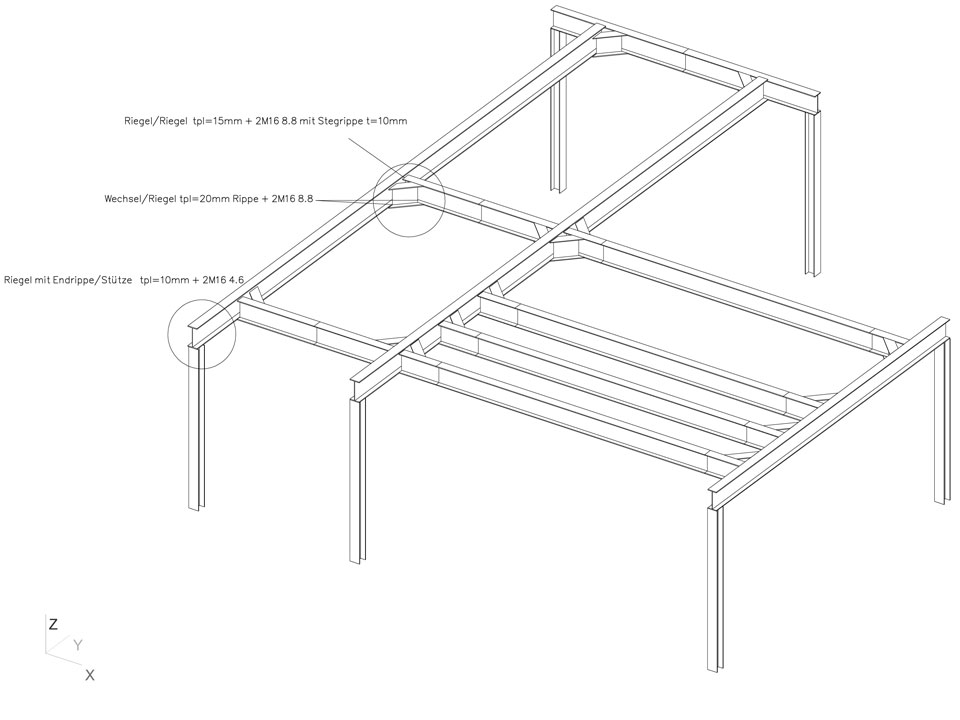 Riegel/Riegel tpl=15mm + 2M16 8.8 mit Stegrippe t=10mm

Wechsel/Riegel tpl=20mm Rippe + 2M16 8.8

Riegel mit Endrippe/Stütze tpl=10mm + 2M16 4.6

Z
Y
X